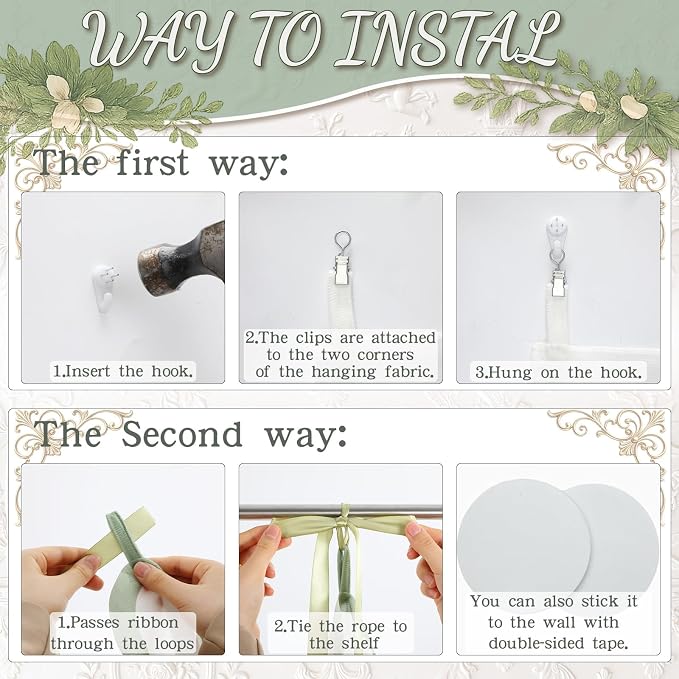 WAY TO INSTAL

The first way:

1.Insert the hook.

2.The clips are attached to the two corners of the hanging fabric.

3.Hung on the hook.

The Second way:

1.Passes ribbon through the loops

2.Tie the rope to the shelf

You can also stick it to the wall with double-sided tape.