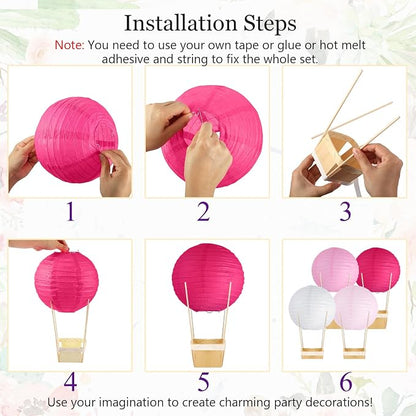 Installation Steps

Note: You need to use your own tape or glue or hot melt adhesive and string to fix the whole set.

1

2

3

4

5

6

Use your imagination to create charming party decorations!