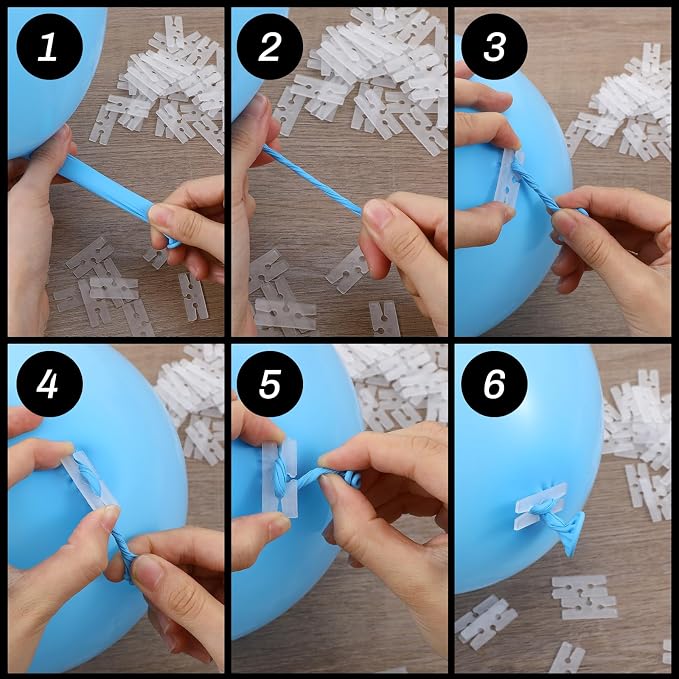 1

2

3

4

5

6