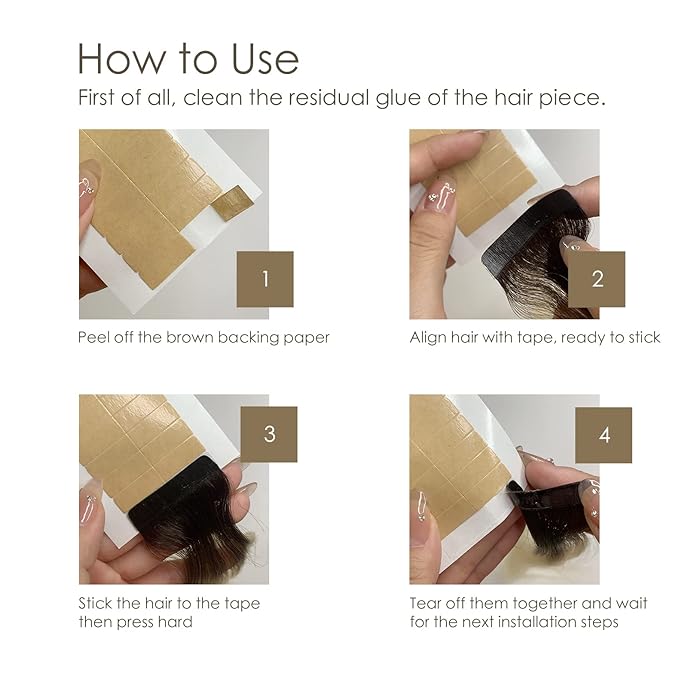 How to Use

First of all, clean the residual glue of the hair piece.

1

Peel off the brown backing paper

2

Align hair with tape, ready to stick

3

Stick the hair to the tape then press hard

4

Tear off them together and wait for the next installation steps