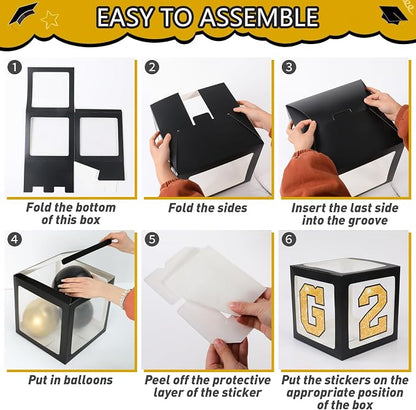 EASY TO ASSEMBLE

1
Fold the bottom of this box

2
Fold the sides

3
Insert the last side into the groove

4
Put in balloons

5
Peel off the protective layer of the sticker

6
G 2
Put the stickers on the appropriate position of the box