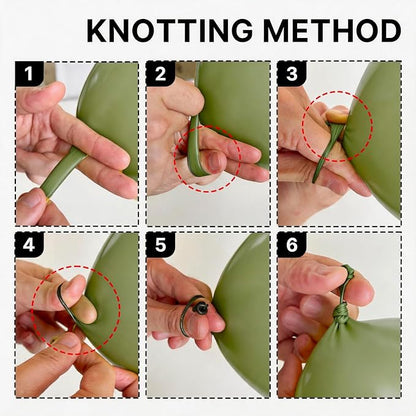 KNOTTING METHOD

1

2

3

4

5

6