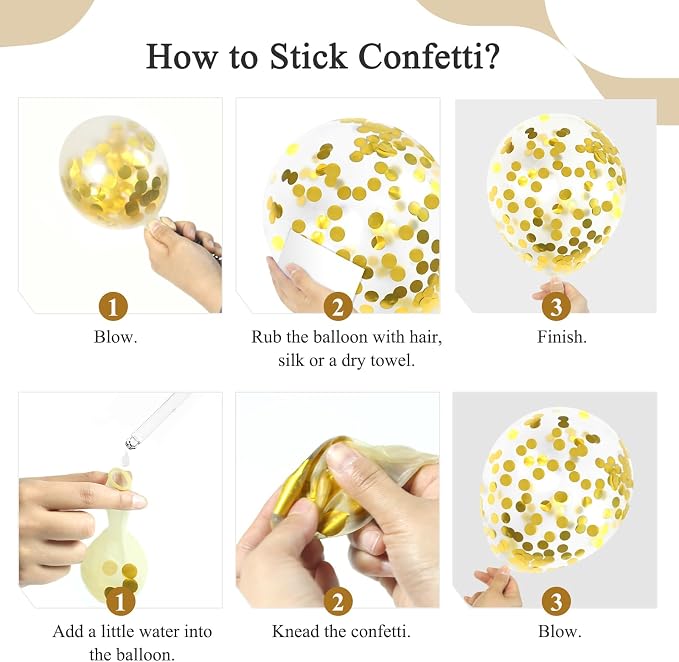 How to Stick Confetti?

1
Blow.

2
Rub the balloon with hair, silk or a dry towel.

3
Finish.

1
Add a little water into the balloon.

2
Knead the confetti.

3
Blow.