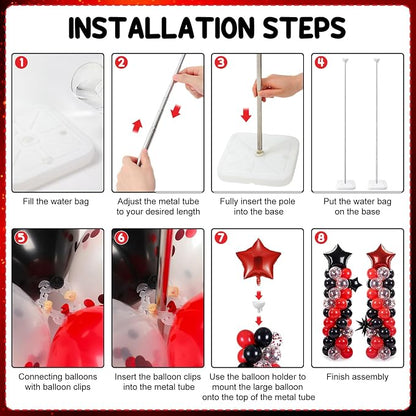 INSTALLATION STEPS

1
Fill the water bag

2
Adjust the metal tube to your desired length

3
Fully insert the pole into the base

4
Put the water bag on the base

5
Connecting balloons with balloon clips

6
Insert the balloon clips into the metal tube

7
Use the balloon holder to mount the large balloon onto the top of the metal tube

8
Finish assembly