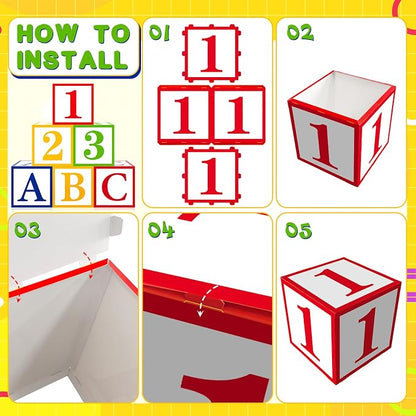 HOW TO INSTALL

1
2 3
A B C

01
1
1 1
1

02
1 1

03

04

05
1
1 1