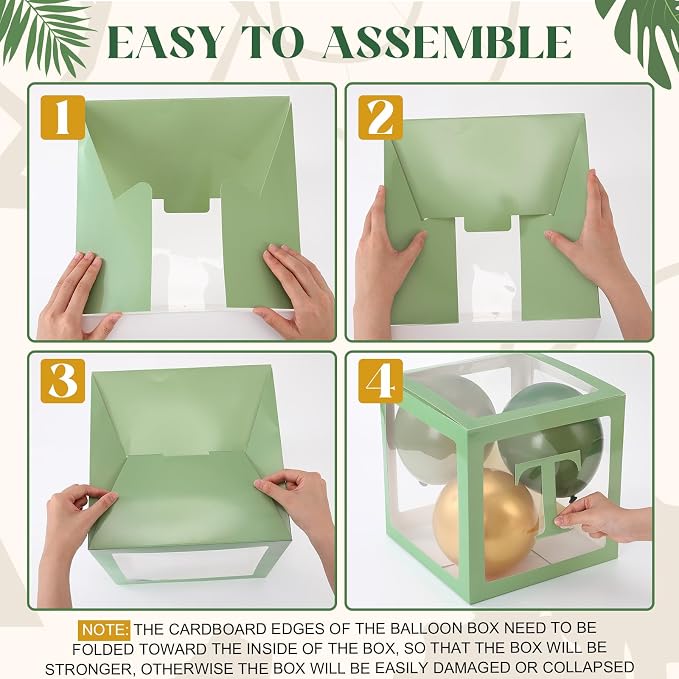 EASY TO ASSEMBLE

1

2

3

4

T

NOTE: THE CARDBOARD EDGES OF THE BALLOON BOX NEED TO BE FOLDED TOWARD THE INSIDE OF THE BOX, SO THAT THE BOX WILL BE STRONGER, OTHERWISE THE BOX WILL BE EASILY DAMAGED OR COLLAPSED