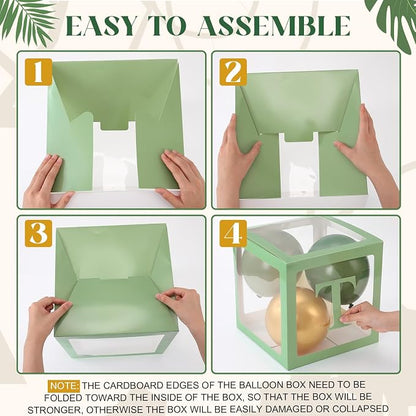 EASY TO ASSEMBLE

1

2

3

4

T

NOTE: THE CARDBOARD EDGES OF THE BALLOON BOX NEED TO BE FOLDED TOWARD THE INSIDE OF THE BOX, SO THAT THE BOX WILL BE STRONGER, OTHERWISE THE BOX WILL BE EASILY DAMAGED OR COLLAPSED