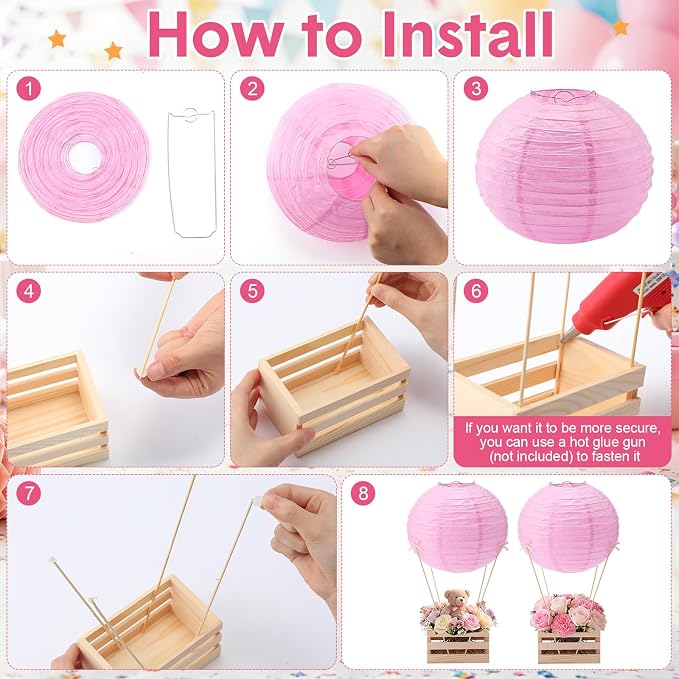 How to Install

1

2

3

4

5

6

If you want it to be more secure, you can use a hot glue gun (not included) to fasten it

7

8