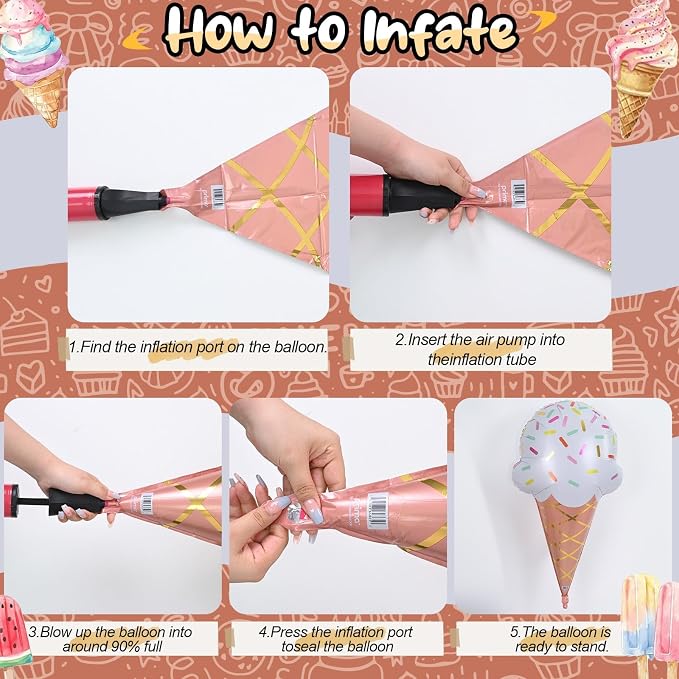 How to Infate

1.Find the inflation port on the balloon.

2.Insert the air pump into theinflation tube

3.Blow up the balloon into around 90% full

4.Press the inflation port toseal the balloon

5.The balloon is ready to stand.