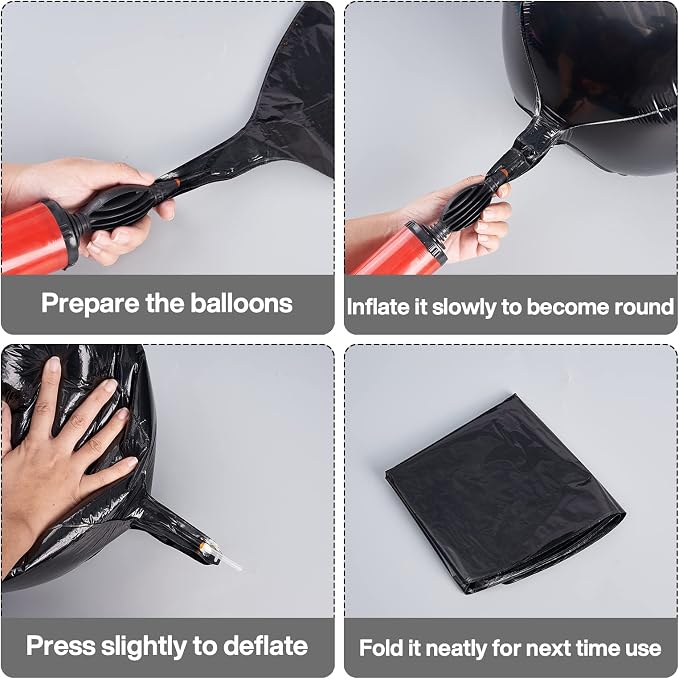 Prepare the balloons

Inflate it slowly to become round

Press slightly to deflate

Fold it neatly for next time use