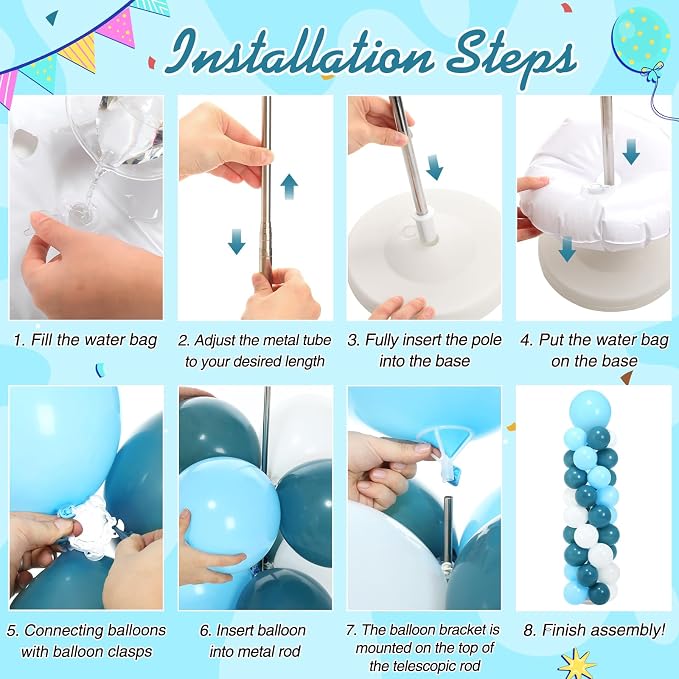 Installation Steps

1. Fill the water bag

2. Adjust the metal tube to your desired length

3. Fully insert the pole into the base

4. Put the water bag on the base

5. Connecting balloons with balloon clasps

6. Insert balloon into metal rod

7. The balloon bracket is mounted on the top of the telescopic rod

8. Finish assembly!