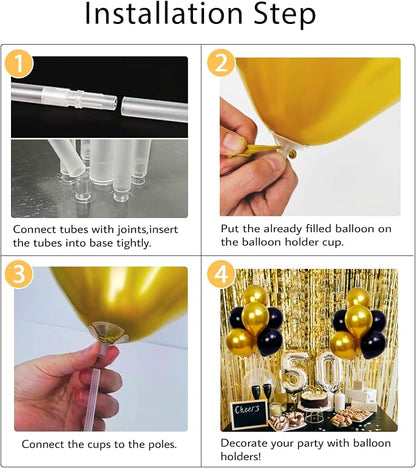 Installation Step

1

Connect tubes with joints,insert the tubes into base tightly.

2

Put the already filled balloon on the balloon holder cup.

3

Connect the cups to the poles.

4

50

Cheers

Decorate your party with balloon holders!