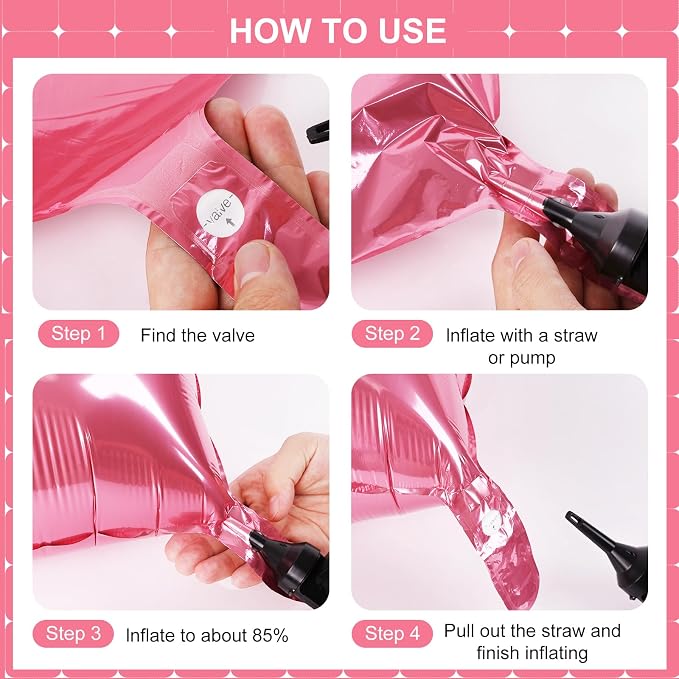 HOW TO USE

-valve-

Step 1 Find the valve

Step 2 Inflate with a straw or pump

Step 3 Inflate to about 85%

Step 4 Pull out the straw and finish inflating