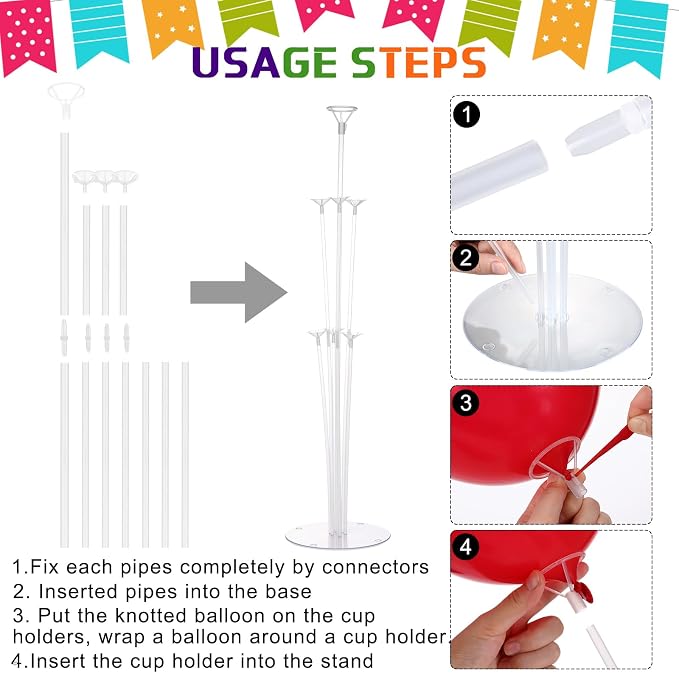 USAGE STEPS

1

2

3

4

1.Fix each pipes completely by connectors
2. Inserted pipes into the base
3. Put the knotted balloon on the cup holders, wrap a balloon around a cup holder.
4.Insert the cup holder into the stand