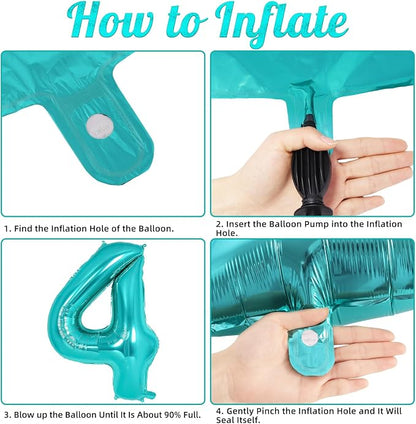 How to Inflate

1. Find the Inflation Hole of the Balloon.

2. Insert the Balloon Pump into the Inflation Hole.

3. Blow up the Balloon Until It Is About 90% Full.

4. Gently Pinch the Inflation Hole and It Will Seal Itself.