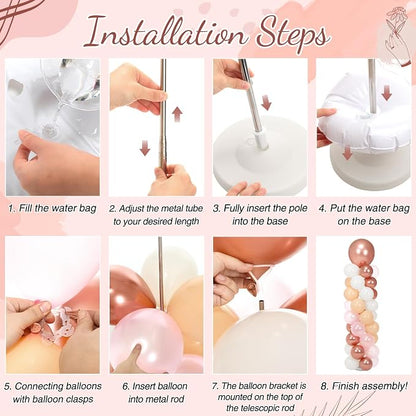 Installation Steps

1. Fill the water bag

2. Adjust the metal tube to your desired length

3. Fully insert the pole into the base

4. Put the water bag on the base

5. Connecting balloons with balloon clasps

6. Insert balloon into metal rod

7. The balloon bracket is mounted on the top of the telescopic rod

8. Finish assembly!