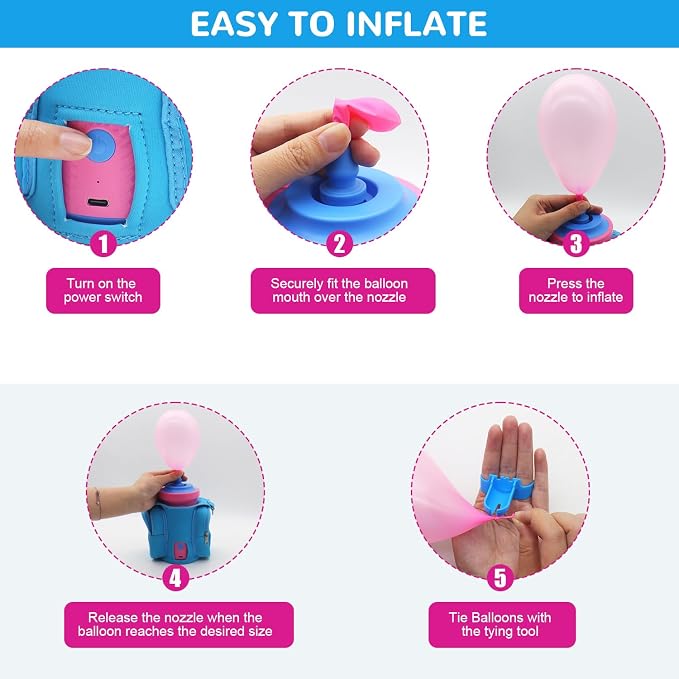 EASY TO INFLATE

1

Turn on the power switch

2

Securely fit the balloon mouth over the nozzle

3

Press the nozzle to inflate

4

Release the nozzle when the balloon reaches the desired size

5

Tie Balloons with the tying tool