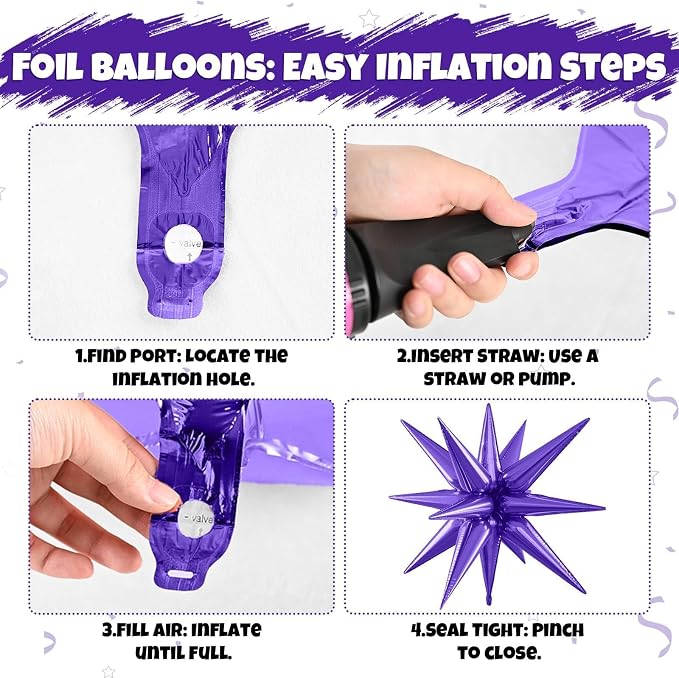 FOIL BALLOONS: EASY INFLATION STEPS

valve

1.FIND PORT: LOCATE THE INFLATION HOLE.

2.INSERT STRAW: USE A STRAW OR PUMP.

valve

3.FILL AIR: INFLATE UNTIL FULL.

4.SEAL TIGHT: PINCH TO CLOSE.