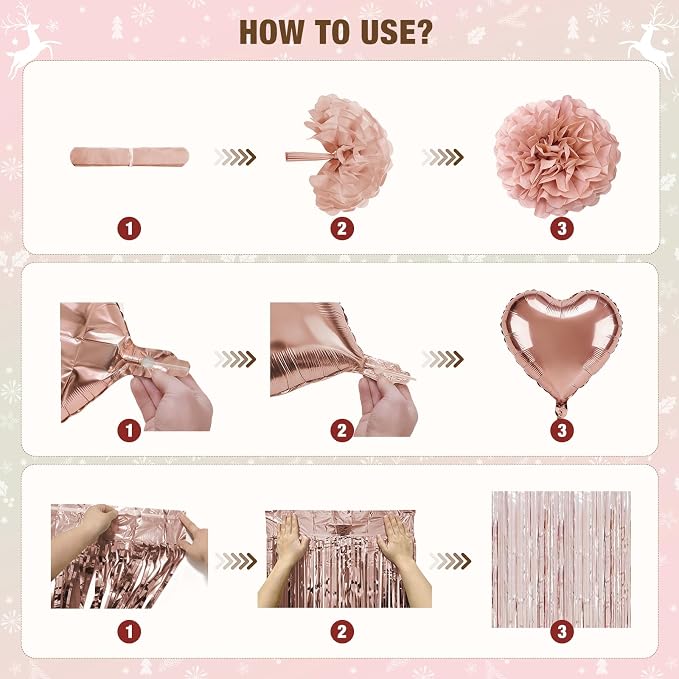 HOW TO USE?

1

2

3

1

2

3

1

2

3