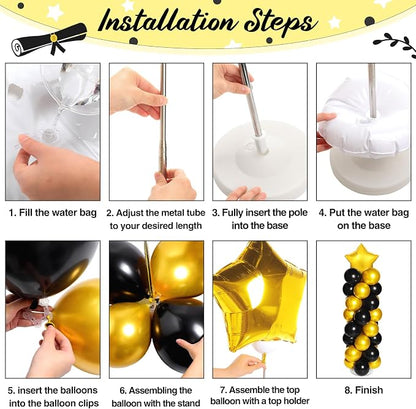 Installation Steps

1. Fill the water bag

2. Adjust the metal tube to your desired length

3. Fully insert the pole into the base

4. Put the water bag on the base

5. insert the balloons into the balloon clips

6. Assembling the balloon with the stand

7. Assemble the top balloon with a top holder

8. Finish