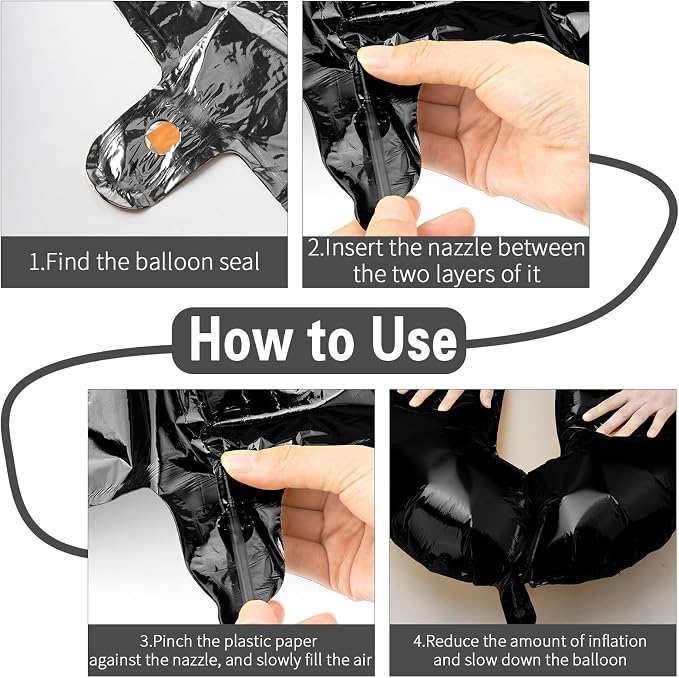 1.Find the balloon seal

2.Insert the nazzle between the two layers of it

How to Use

3.Pinch the plastic paper against the nazzle, and slowly fill the air

4.Reduce the amount of inflation and slow down the balloon