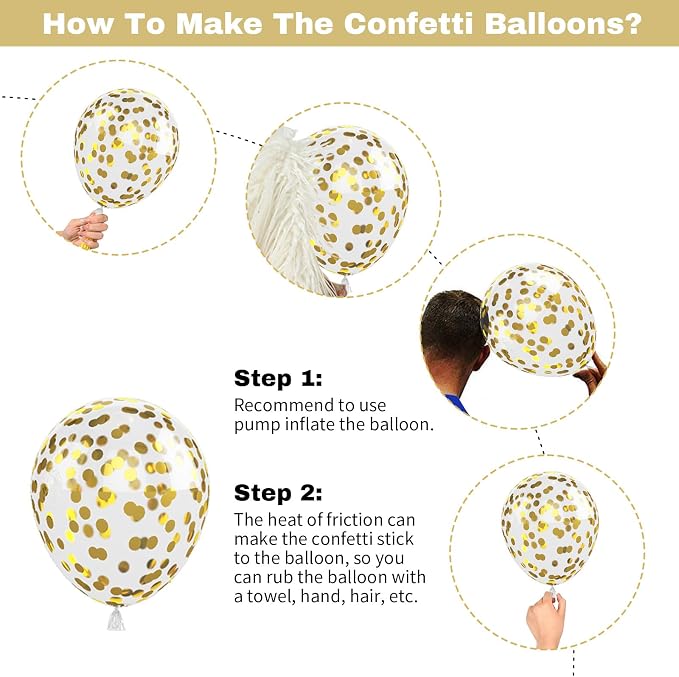 How To Make The Confetti Balloons?

Step 1:
Recommend to use pump inflate the balloon.

Step 2:
The heat of friction can make the confetti stick to the balloon, so you can rub the balloon with a towel, hand, hair, etc.