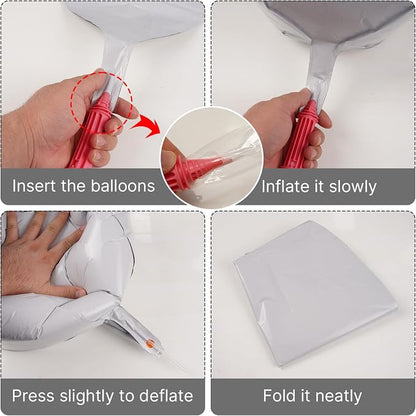 Insert the balloons

Inflate it slowly

Press slightly to deflate

Fold it neatly