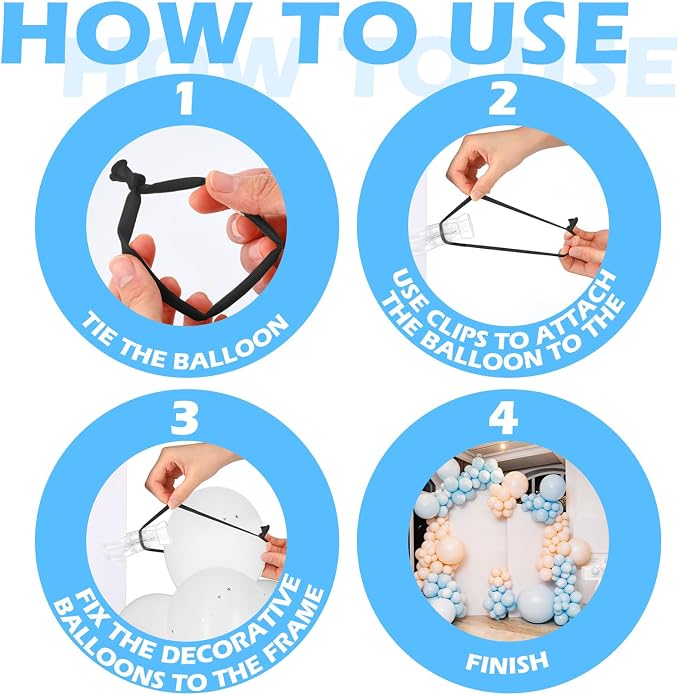 HOW TO USE

HOW TO USE

1

TIE THE BALLOON

2

USE CLIPS TO ATTACH THE BALLOON TO THE

3

FIX THE DECORATIVE BALLOONS TO THE FRAME

4

FINISH