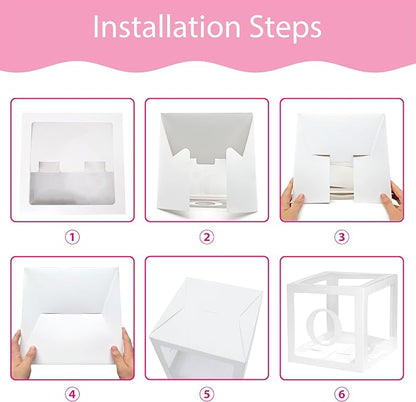 Installation Steps

①

②

③

④

⑤

⑥