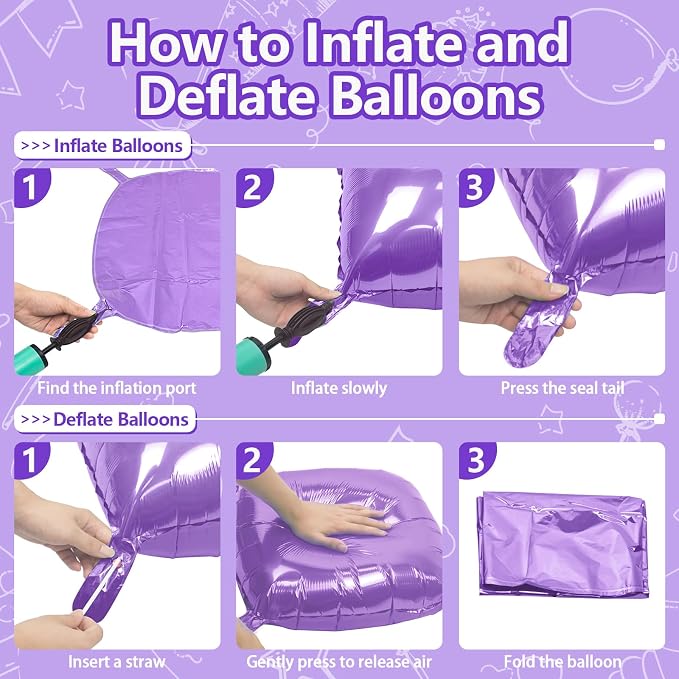 How to Inflate and Deflate Balloons

>>> Inflate Balloons

1
Find the inflation port

2
Inflate slowly

3
Press the seal tail

>>> Deflate Balloons

1
Insert a straw

2
Gently press to release air

3
Fold the balloon