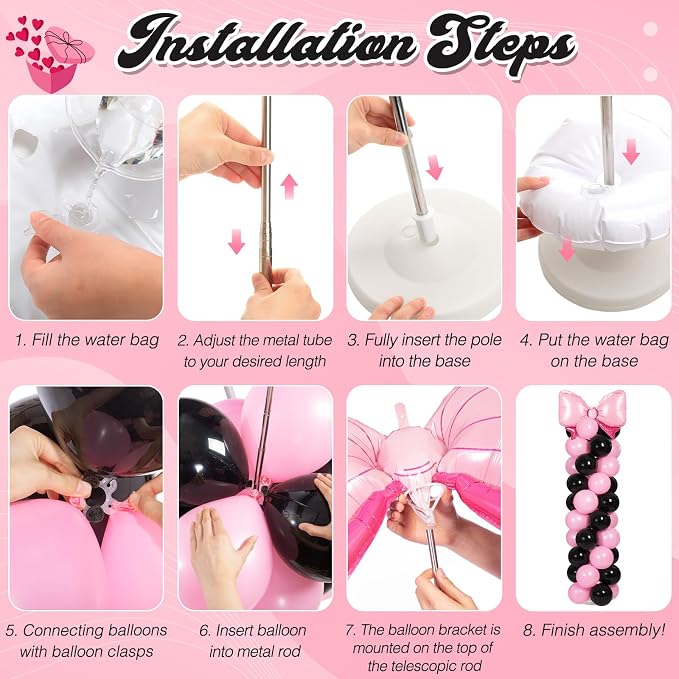 Installation Steps

1. Fill the water bag

2. Adjust the metal tube to your desired length

3. Fully insert the pole into the base

4. Put the water bag on the base

5. Connecting balloons with balloon clasps

6. Insert balloon into metal rod

7. The balloon bracket is mounted on the top of the telescopic rod

8. Finish assembly!