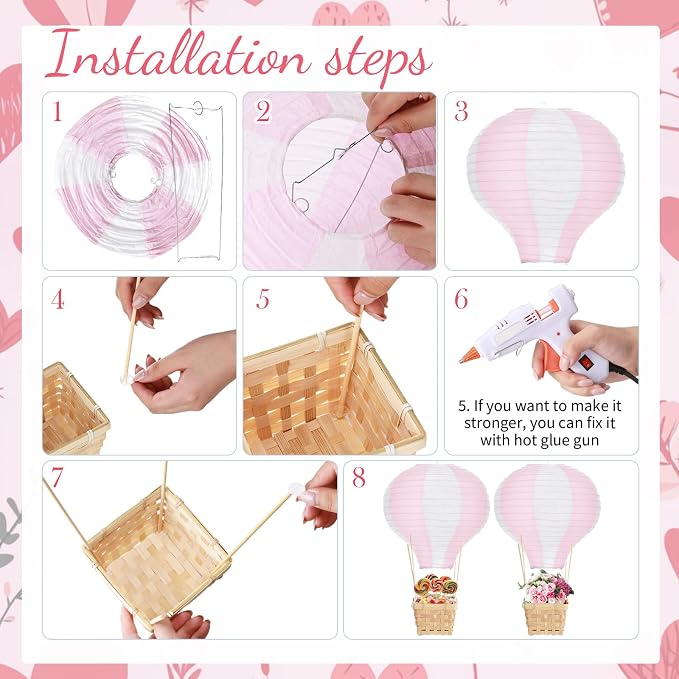 Installation steps

1

2

3

4

5

6

5. If you want to make it stronger, you can fix it with hot glue gun

7

8