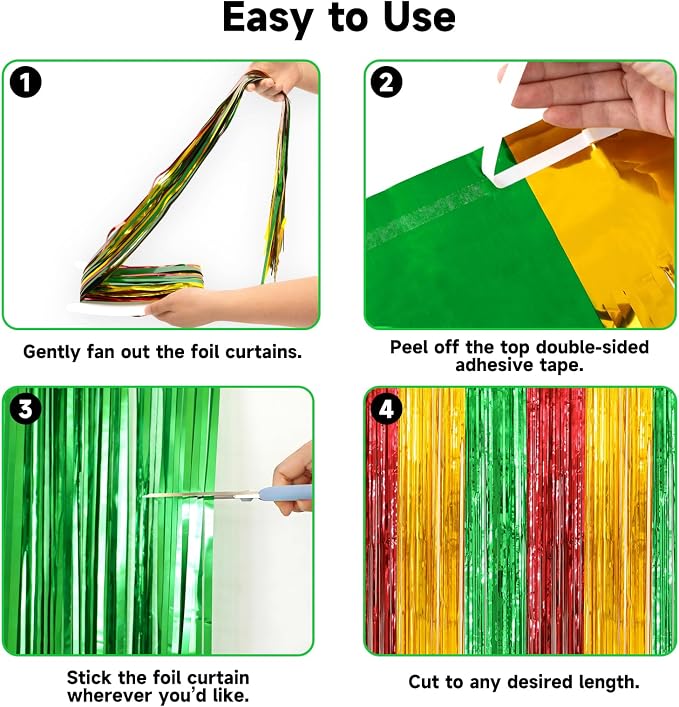 Easy to Use

1

Gently fan out the foil curtains.

2

Peel off the top double-sided adhesive tape.

3

Stick the foil curtain wherever you'd like.

4

Cut to any desired length.