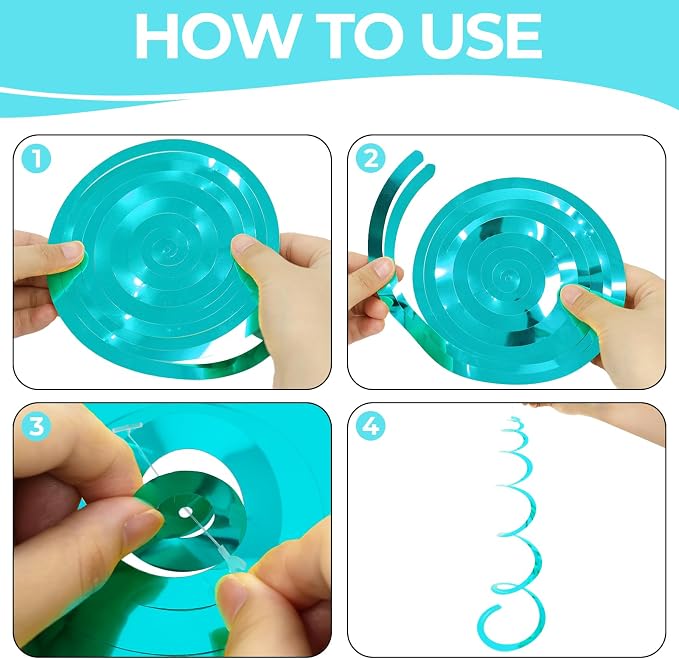 HOW TO USE

1

2

3

4