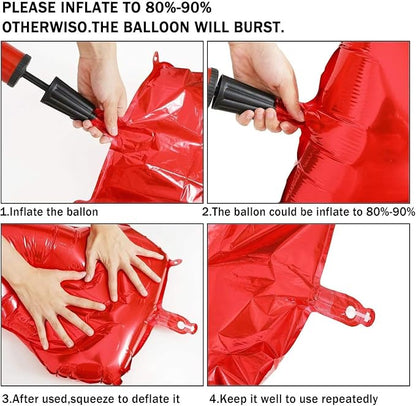 PLEASE INFLATE TO 80%-90%
OTHERWISO.THE BALLOON WILL BURST.

1.Inflate the ballon

2.The ballon could be inflate to 80%-90%

3.After used,squeeze to deflate it

4.Keep it well to use repeatedly