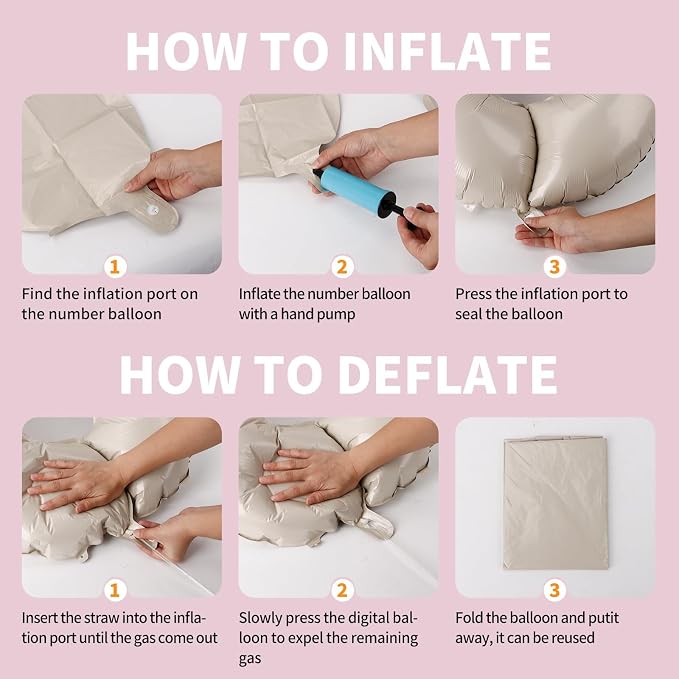 HOW TO INFLATE

1

Find the inflation port on the number balloon

2

Inflate the number balloon with a hand pump

3

Press the inflation port to seal the balloon

HOW TO DEFLATE

1

Insert the straw into the inflation port until the gas come out

2

Slowly press the digital balloon to expel the remaining gas

3

Fold the balloon and putit away, it can be reused