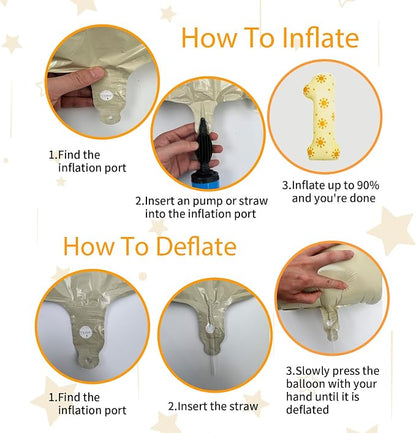 How To Inflate

1.Find the inflation port

2.Insert an pump or straw into the inflation port

3.Inflate up to 90% and you're done

How To Deflate

1.Find the inflation port

2.Insert the straw

3.Slowly press the balloon with your hand until it is deflated