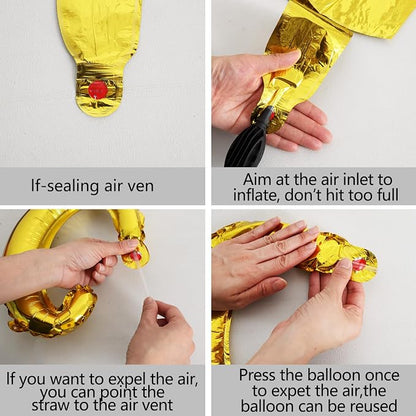 If-sealing air ven

Aim at the air inlet to inflate, don't hit too full

If you want to expel the air, you can point the straw to the air vent

Press the balloon once to expet the air,the balloon can be reused