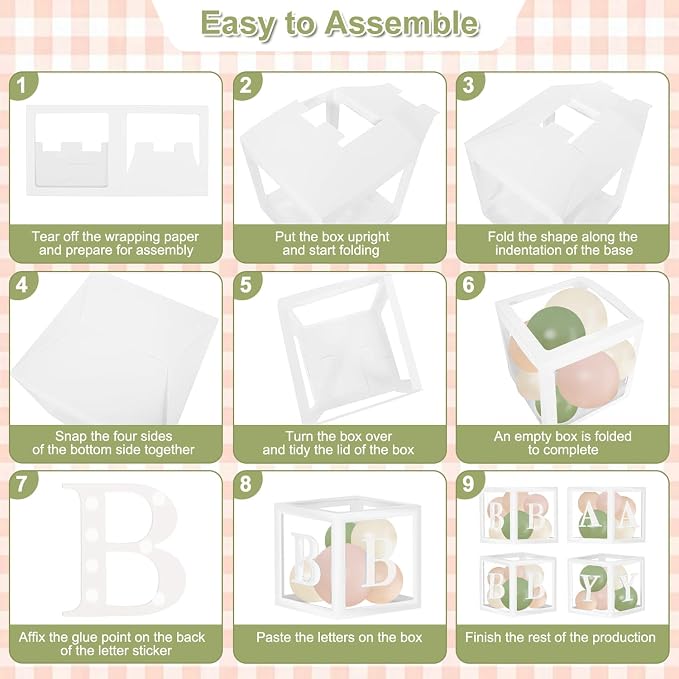 Easy to Assemble

1
Tear off the wrapping paper and prepare for assembly

2
Put the box upright and start folding

3
Fold the shape along the indentation of the base

4
Snap the four sides of the bottom side together

5
Turn the box over and tidy the lid of the box

6
An empty box is folded to complete

7
B
Affix the glue point on the back of the letter sticker

8
B B
Paste the letters on the box

9
B B A A
B B Y Y
Finish the rest of the production