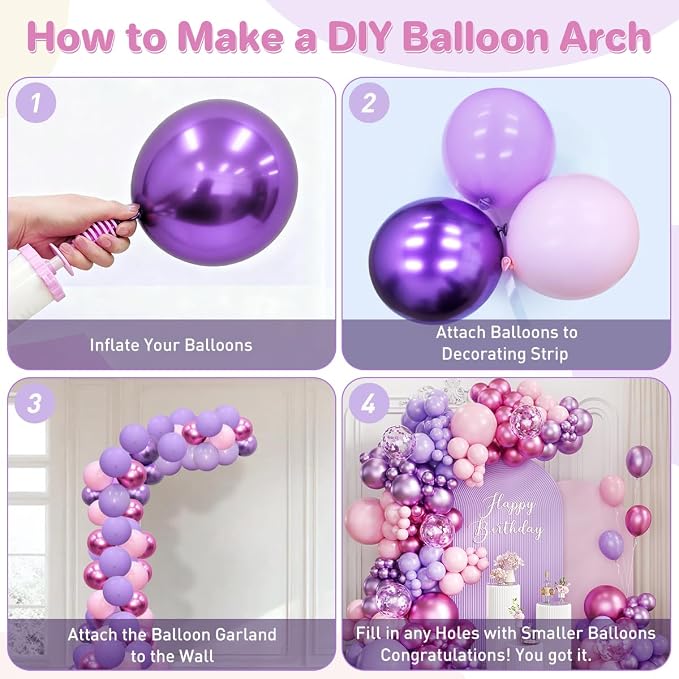 How to Make a DIY Balloon Arch

1

Inflate Your Balloons

2

Attach Balloons to Decorating Strip

3

Attach the Balloon Garland to the Wall

4

Happy Birthday

Fill in any Holes with Smaller Balloons Congratulations! You got it.