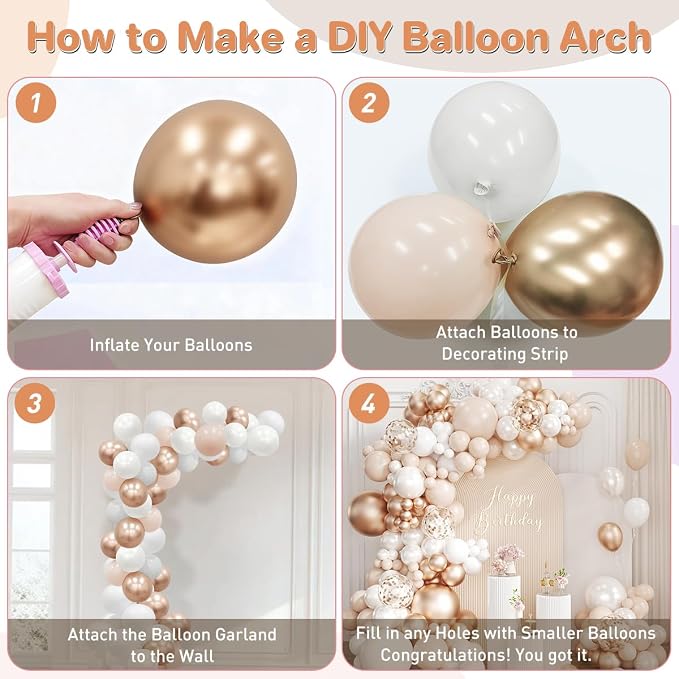 How to Make a DIY Balloon Arch

1

Inflate Your Balloons

2

Attach Balloons to Decorating Strip

3

Attach the Balloon Garland to the Wall

4

Happy Birthday

Fill in any Holes with Smaller Balloons Congratulations! You got it.