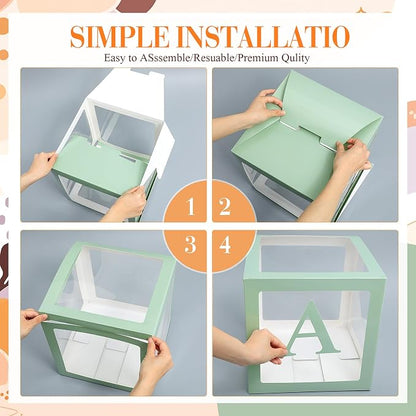 SIMPLE INSTALLATIO
Easy to ASssemble/Resuable/Premium Qulity

1
2
3
4

A