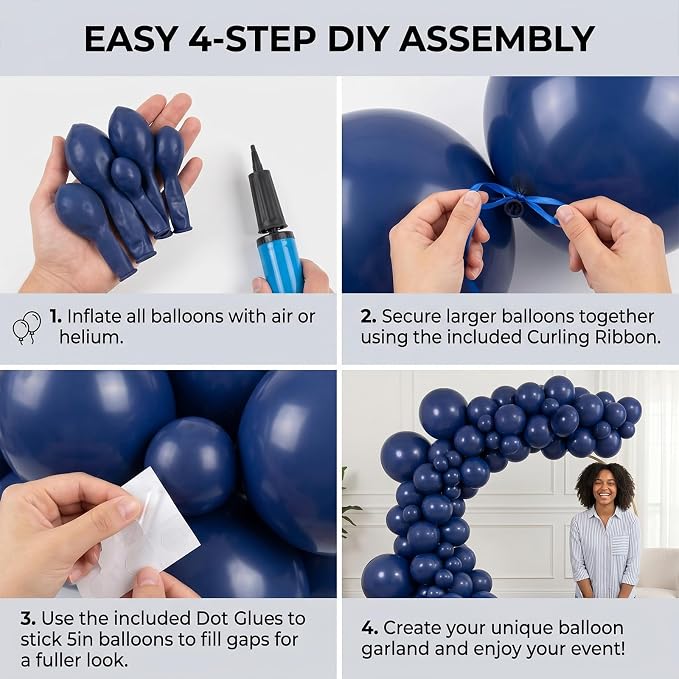 EASY 4-STEP DIY ASSEMBLY

1. Inflate all balloons with air or helium.

2. Secure larger balloons together using the included Curling Ribbon.

3. Use the included Dot Glues to stick 5in balloons to fill gaps for a fuller look.

4. Create your unique balloon garland and enjoy your event!