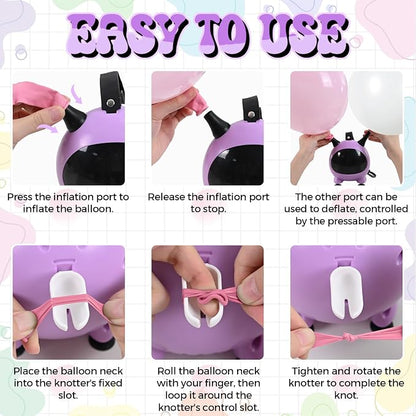 EASY TO USE

Press the inflation port to inflate the balloon.

Release the inflation port to stop.

The other port can be used to deflate, controlled by the pressable port.

Place the balloon neck into the knotter's fixed slot.

Roll the balloon neck with your finger, then loop it around the knotter's control slot.

Tighten and rotate the knotter to complete the knot.