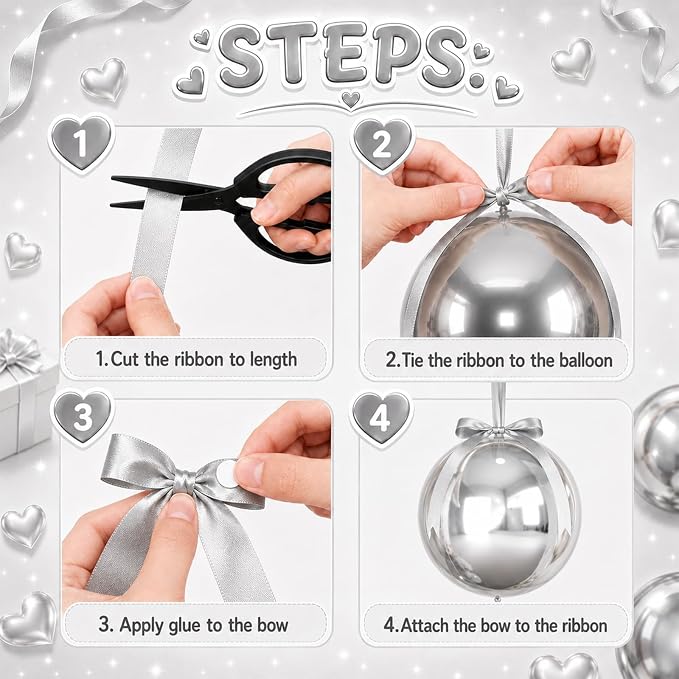 STEPS:

1

1.Cut the ribbon to length

2

2.Tie the ribbon to the balloon

3

3. Apply glue to the bow

4

4.Attach the bow to the ribbon