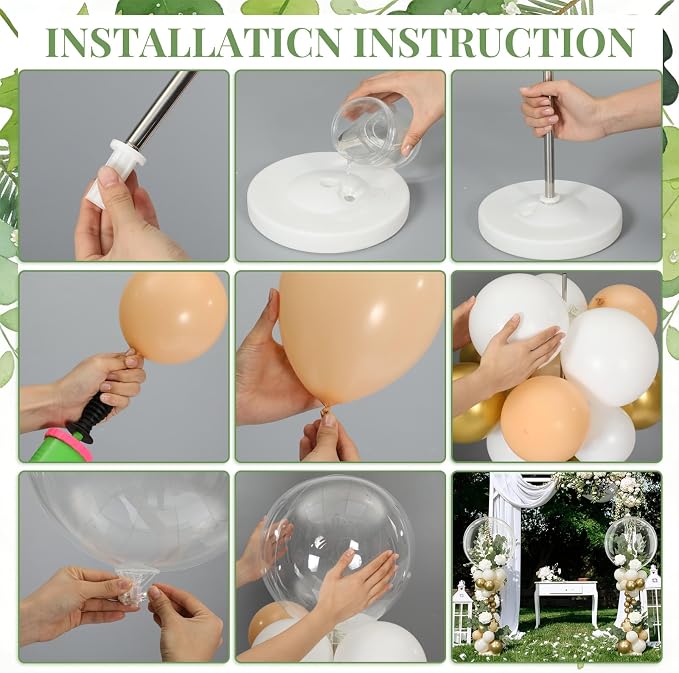 INSTALLATICN INSTRUCTION