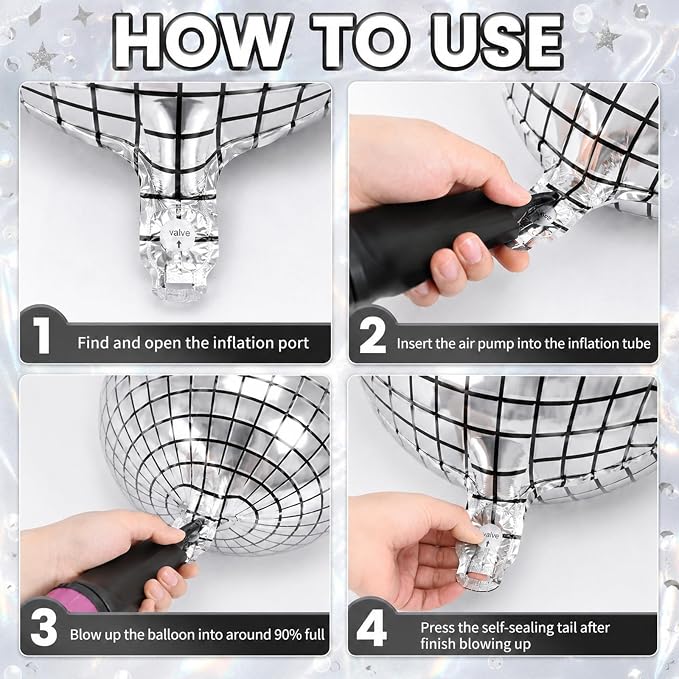 HOW TO USE

valve

1 Find and open the inflation port

2 Insert the air pump into the inflation tube

3 Blow up the balloon into around 90% full

valve

4 Press the self-sealing tail after finish blowing up