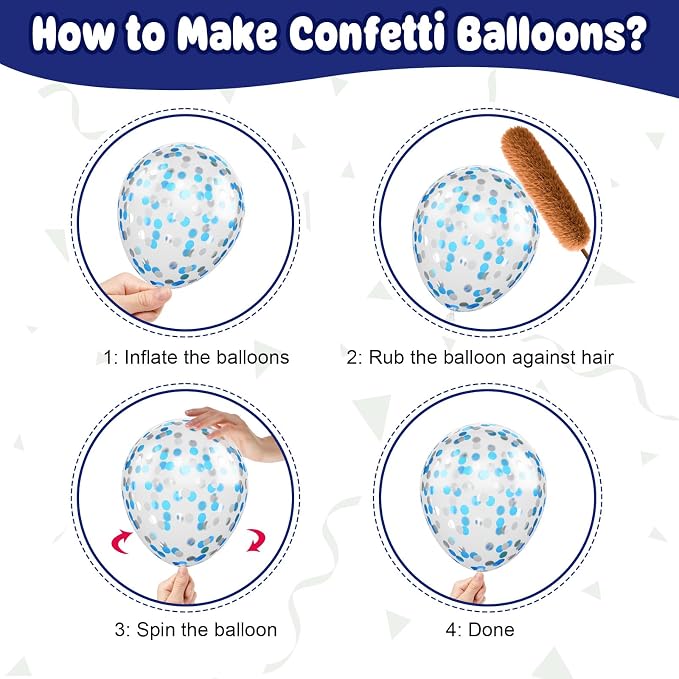 How to Make Confetti Balloons?

1: Inflate the balloons

2: Rub the balloon against hair

3: Spin the balloon

4: Done