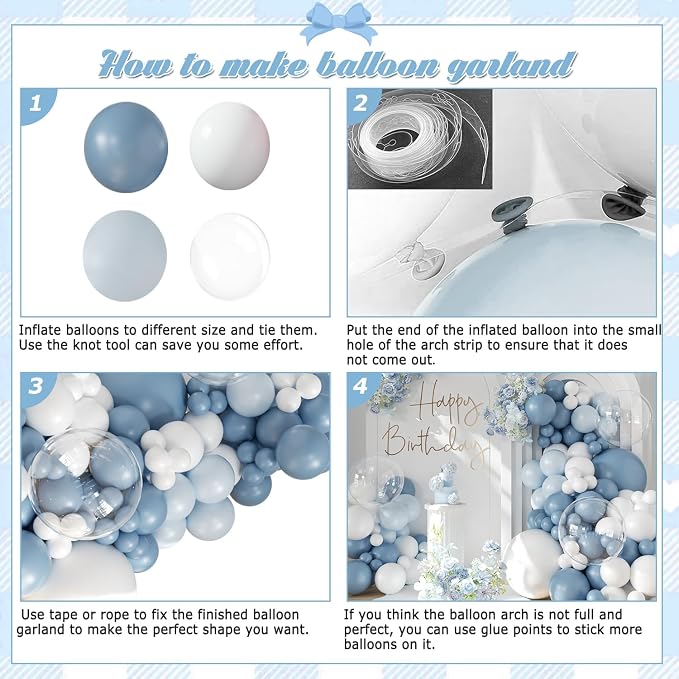 How to make balloon garland

1

Inflate balloons to different size and tie them. Use the knot tool can save you some effort.

2

Put the end of the inflated balloon into the small hole of the arch strip to ensure that it does not come out.

3

Use tape or rope to fix the finished balloon garland to make the perfect shape you want.

4

Happy Birthday

If you think the balloon arch is not full and perfect, you can use glue points to stick more balloons on it.