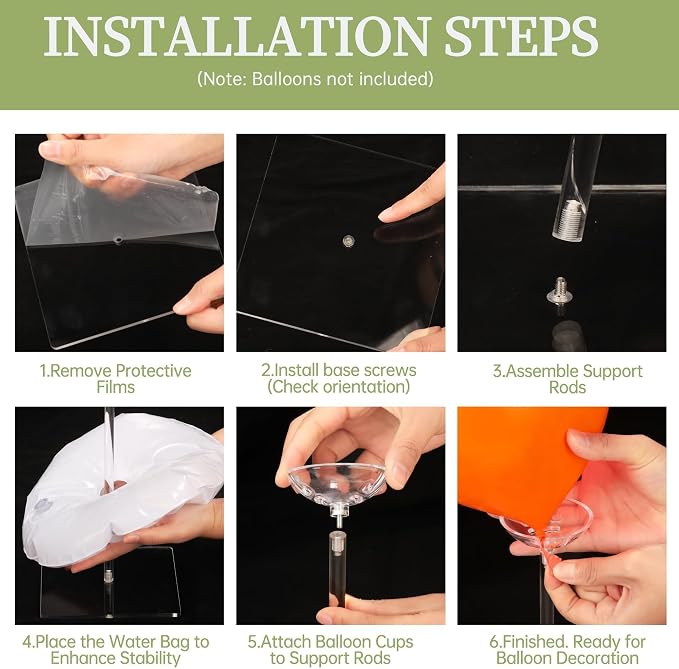 INSTALLATION STEPS
(Note: Balloons not included)

1.Remove Protective Films

2.Install base screws (Check orientation)

3.Assemble Support Rods

4.Place the Water Bag to Enhance Stability

5.Attach Balloon Cups to Support Rods

6.Finished. Ready for Balloon Decoration